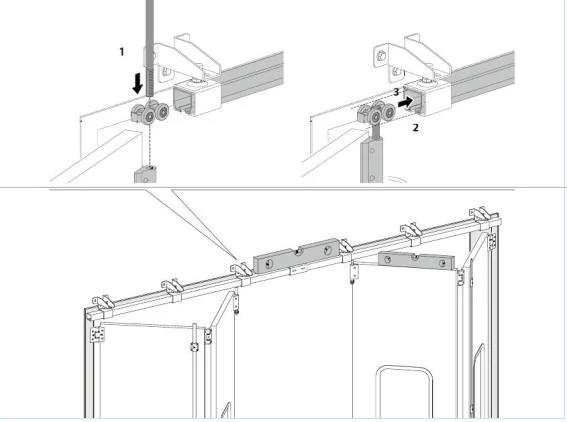 1

3

2